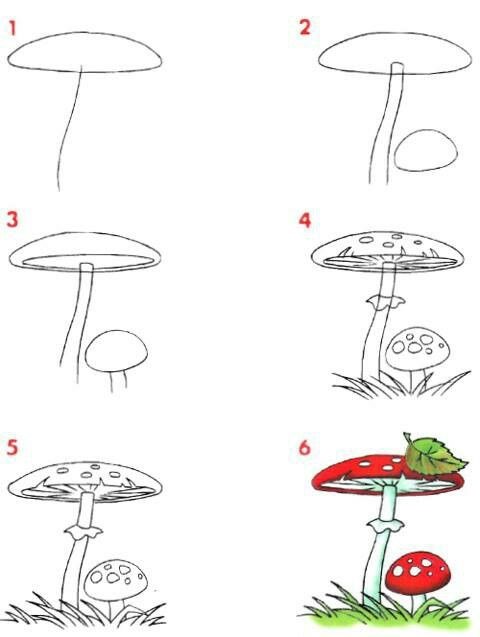 1

2

3

4

5

6