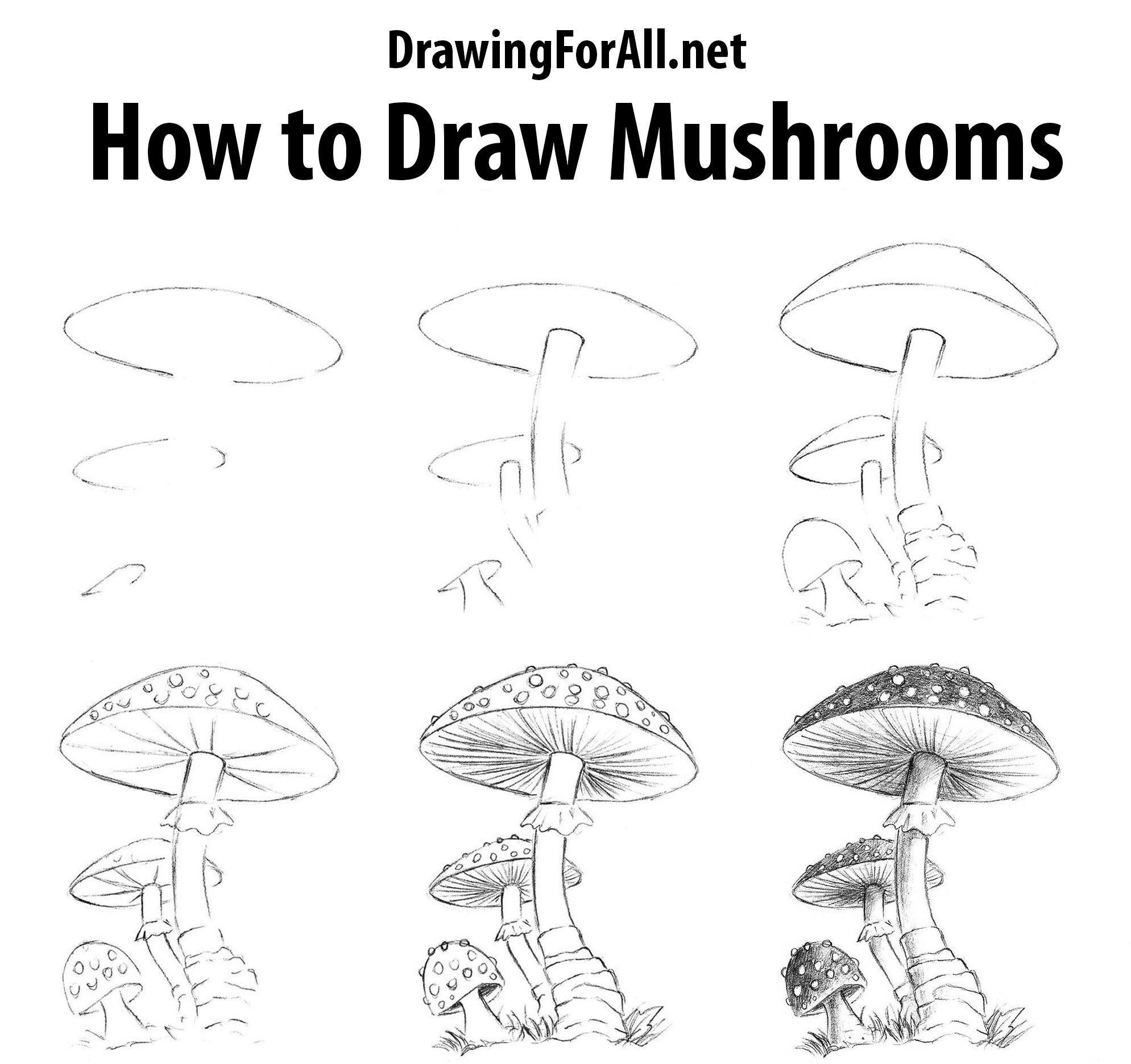 DrawingForAll.net

How to Draw Mushrooms